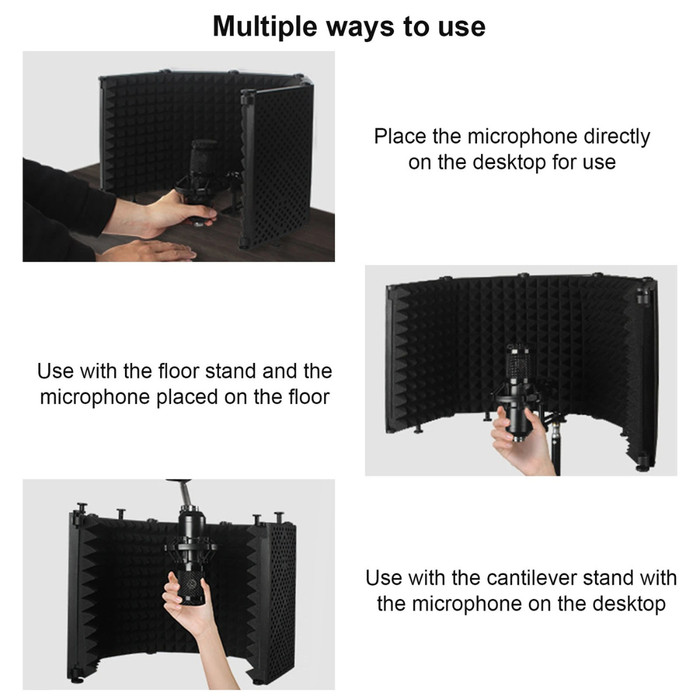 Multiple ways to use

Place the microphone directly on the desktop for use

Use with the floor stand and the microphone placed on the floor

Use with the cantilever stand with the microphone on the desktop